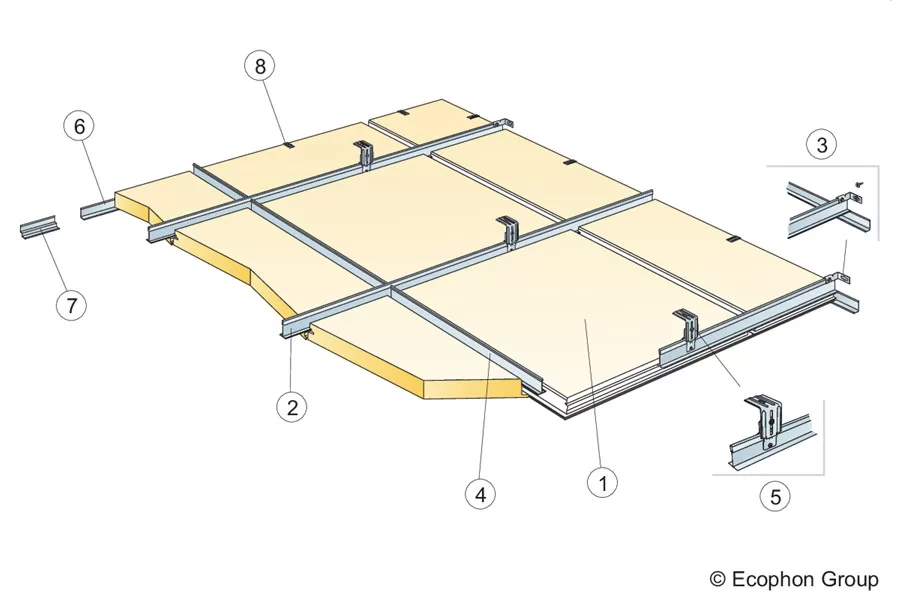 8
6
3
7
2
4
1
5
© Ecophon Group