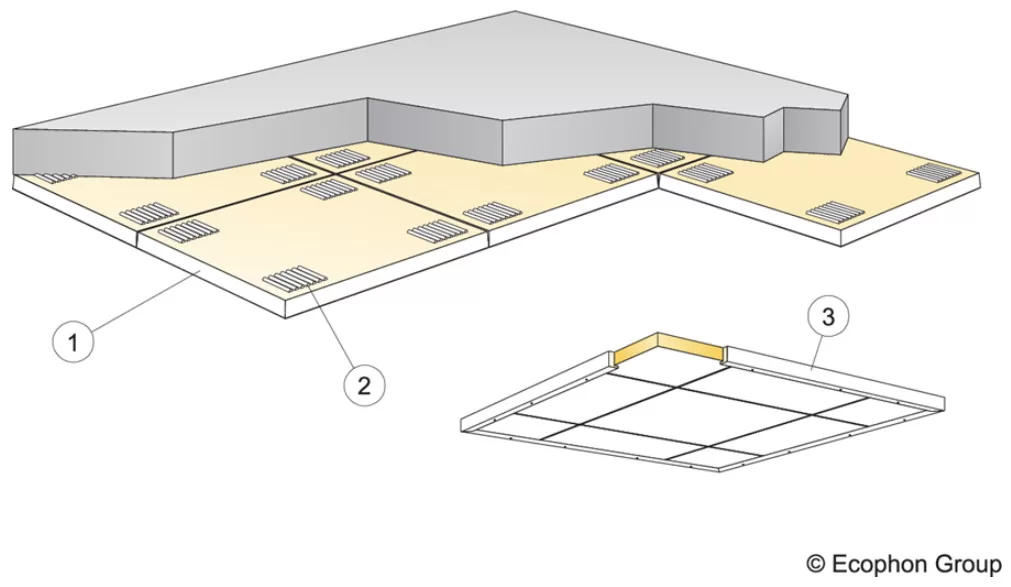 1
2
3
© Ecophon Group